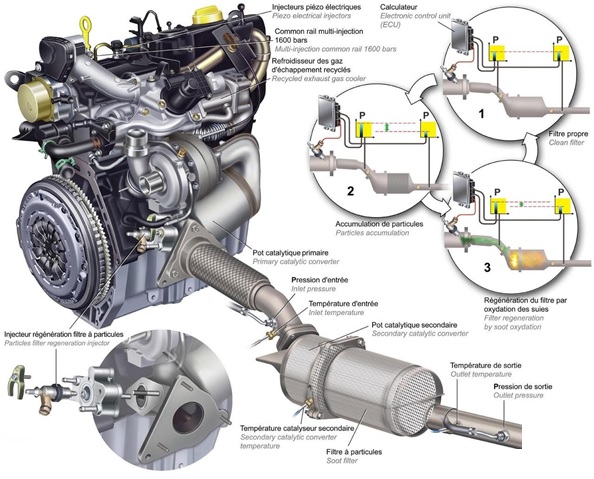 Injecteurs piézo électriques
Piezo electrical injectors

Common rail multi-injection 1600 bars
Multi-injection common rail 1600 bars

Refroidisseur des gaz d'échappement recyclés
Recycled exhaust gas cooler

Calculateur
Electronic control unit (ECU)

P
P

1

Filtre propre
Clean filter

P
P

2

Accumulation de particules
Particles accumulation

P
P

3

Régénération du filtre par oxydation des suies
Filter regeneration by soot oxydation

Pot catalytique primaire
Primary catalytic converter

Pression d'entrée
Inlet pressure

Température d'entrée
Inlet temperature

Pot catalytique secondaire
Secondary catalytic converter

Injecteur régénération filtre à particules
Particles filter regeneration injector

Température de sortie
Outlet temperature

Pression de sortie
Outlet pressure

Température catalyseur secondaire
Secondary catalytic converter temperature

Filtre à particules
Soot filter